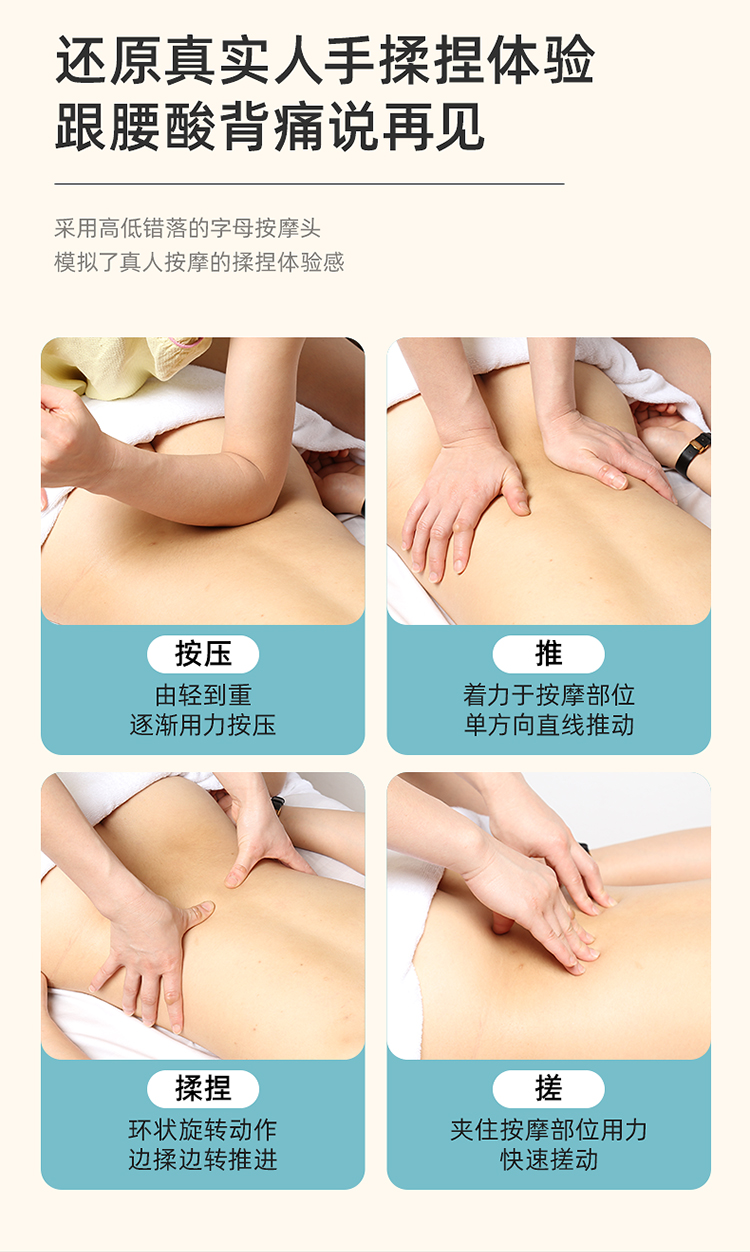 还原真实人手揉捏体验
跟腰酸背痛说再见

采用高低错落的字母按摩头
模拟了真人按摩的揉捏体验感

按压
由轻到重
逐渐用力按压

推
着力于按摩部位
单方向直线推动

揉捏
环状旋转动作
边揉边转推进

搓
夹住按摩部位用力
快速搓动