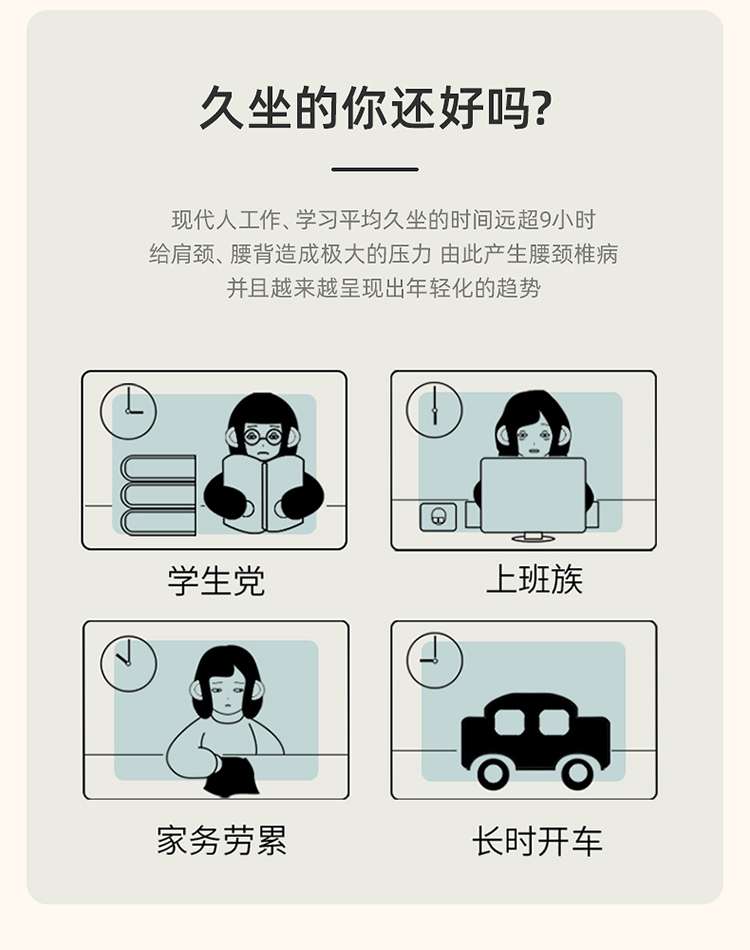 久坐的你还好吗?

现代人工作、学习平均久坐的时间远超9小时
给肩颈、腰背造成极大的压力 由此产生腰颈椎病
并且越来越呈现出年轻化的趋势

学生党

上班族

家务劳累

长时开车